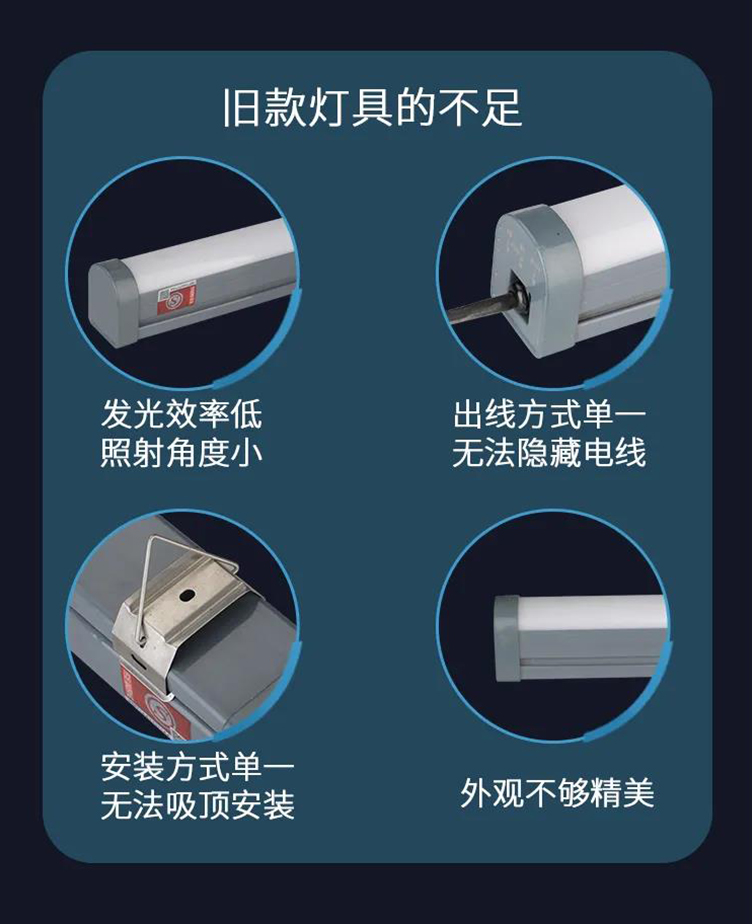 旧款灯具的不足

发光效率低
照射角度小

出线方式单一
无法隐藏电线

安装方式单一
无法吸顶安装

外观不够精美